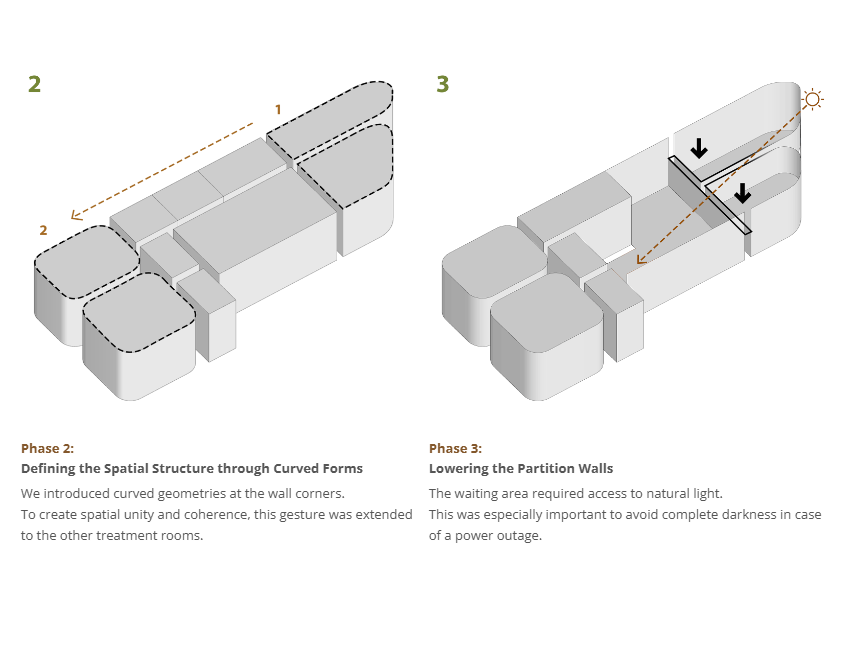 2

1

2

Phase 2:
Defining the Spatial Structure through Curved Forms

We introduced curved geometries at the wall corners.
To create spatial unity and coherence, this gesture was extended to the other treatment rooms.

3

Phase 3:
Lowering the Partition Walls

The waiting area required access to natural light.
This was especially important to avoid complete darkness in case of a power outage.