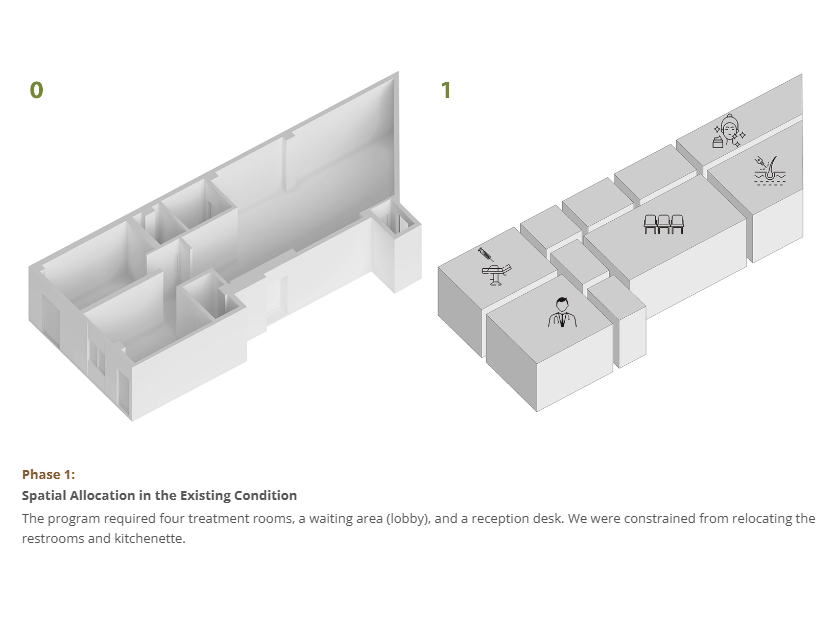 0

1

Phase 1:
Spatial Allocation in the Existing Condition
The program required four treatment rooms, a waiting area (lobby), and a reception desk. We were constrained from relocating the restrooms and kitchenette.